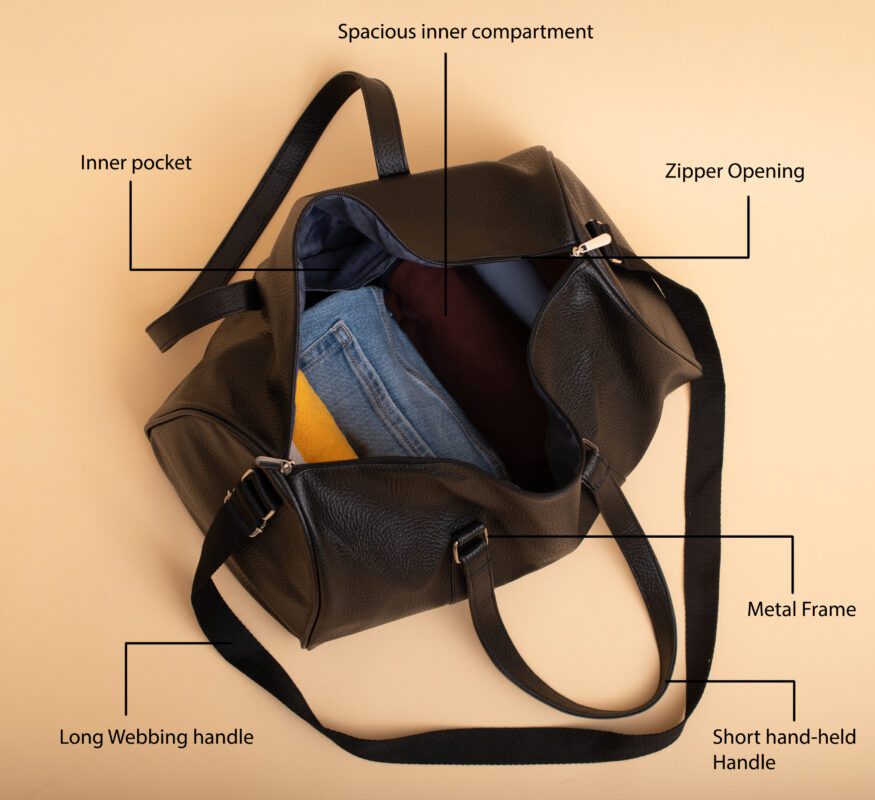 Spacious inner compartment

Inner pocket

Zipper Opening

Metal Frame

Long Webbing handle

Short hand-held Handle